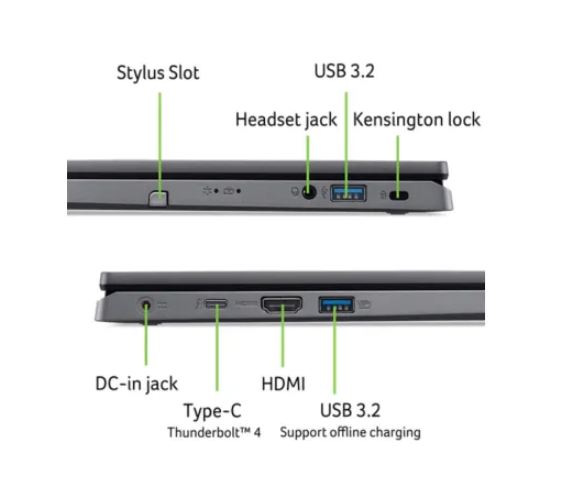 Stylus Slot

USB 3.2

Headset jack

Kensington lock

DC-in jack

Type-C
Thunderbolt™ 4

HDMI

USB 3.2
Support offline charging